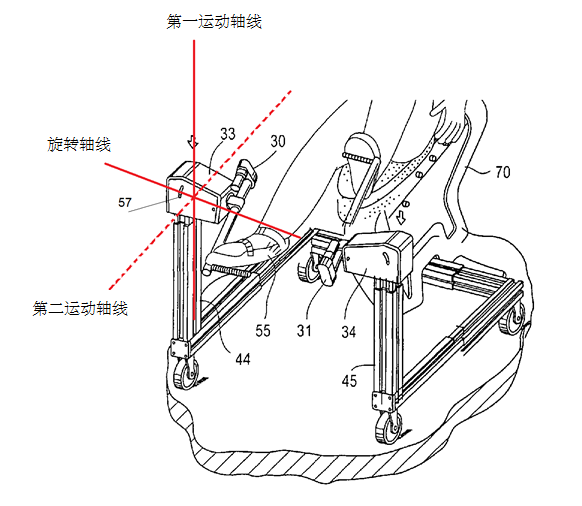 第一运动轴线

旋转轴线

33

30

70

57

第二运动轴线

55

31

34

44

45